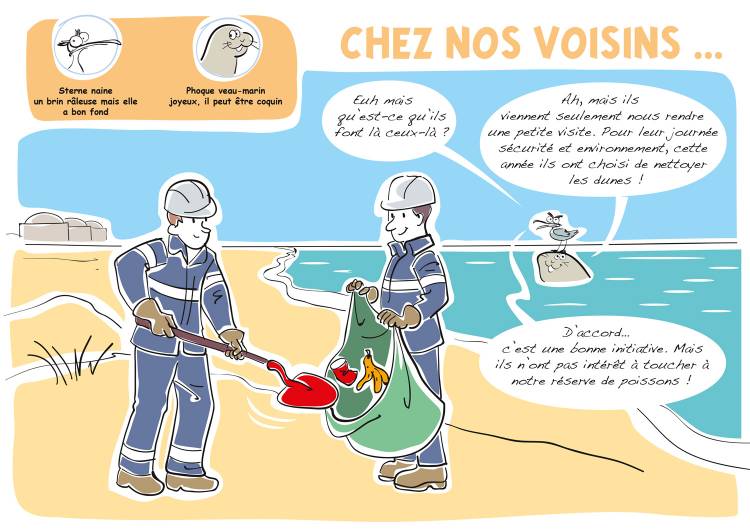 Sterne naine
un brin râleuse mais elle a bon fond

Phoque veau-marin
joyeux, il peut être coquin

CHEZ NOS VOISINS ...

Euh mais qu'est-ce qu'ils font là ceux-là ?

Ah, mais ils viennent seulement nous rendre une petite visite. Pour leur journée sécurité et environnement, cette année ils ont choisi de nettoyer les dunes !

D'accord... c'est une bonne initiative. Mais ils n'ont pas intérêt à toucher à notre réserve de poissons !